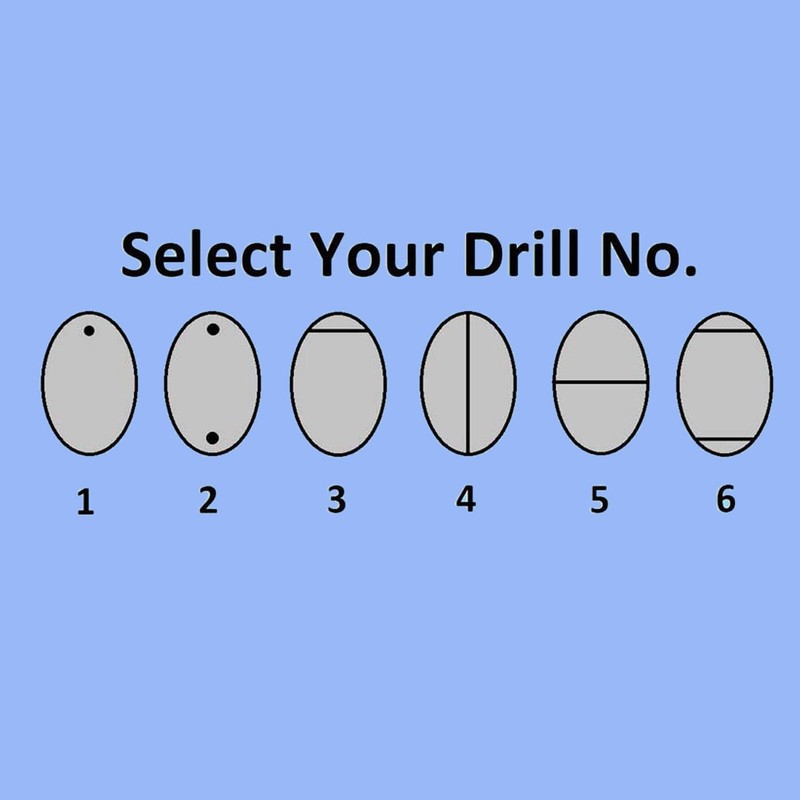 Select Your Drill No.

1 2 3 4 5 6